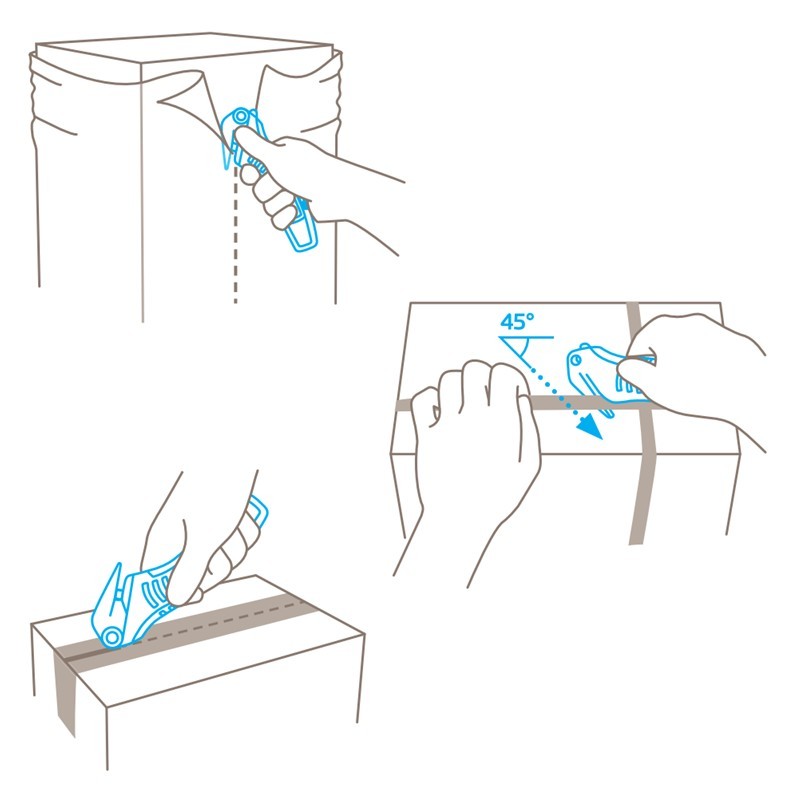 45°